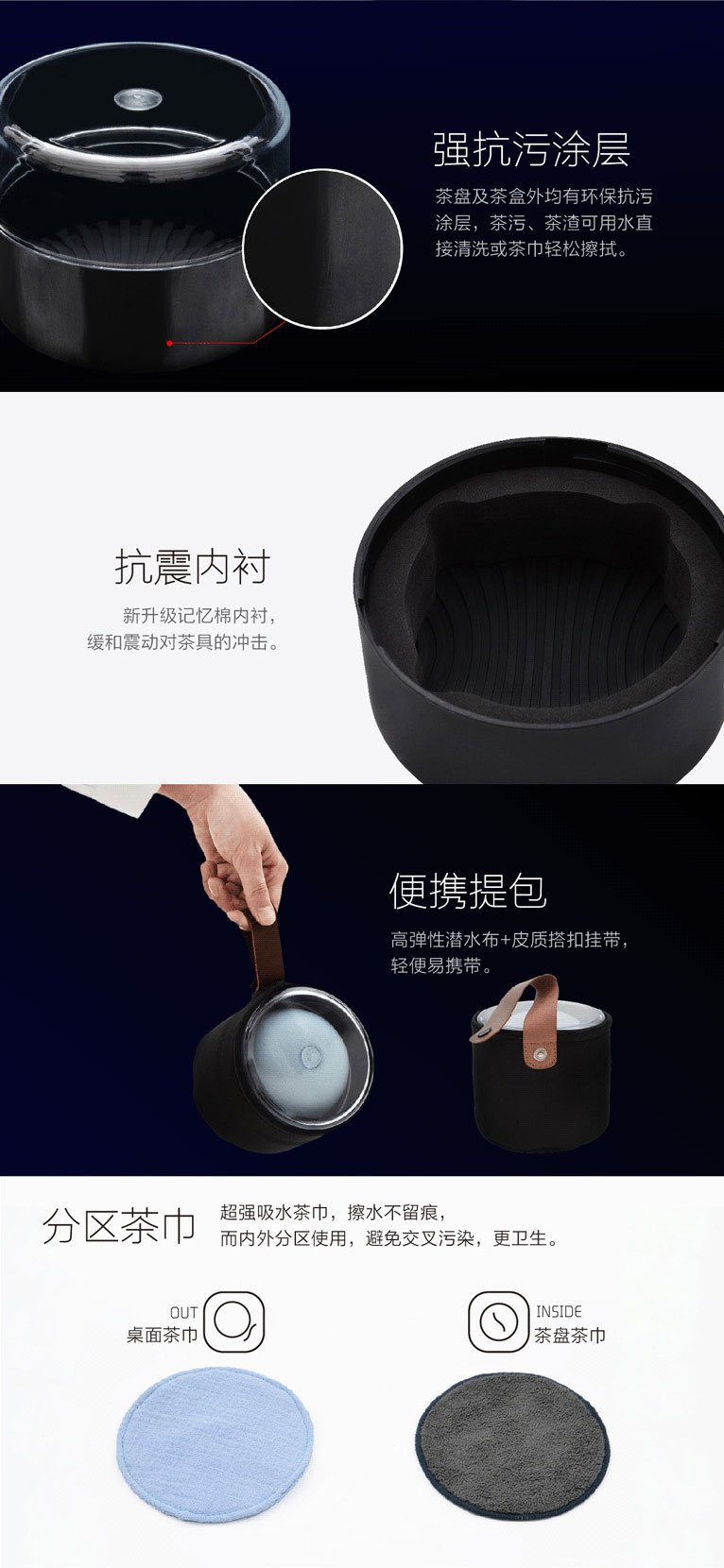 强抗污涂层

茶盘及茶盒外均有环保抗污涂层，茶污、茶渣可用水直接清洗或茶巾轻松擦拭。

抗震内衬

新升级记忆棉内衬，缓和震动对茶具的冲击。

便携提包

高弹性潜水布+皮质搭扣挂带，轻便易携带。

分区茶巾

超强吸水茶巾，擦水不留痕，而内外分区使用，避免交叉污染，更卫生。

OUT
桌面茶巾

INSIDE
茶盘茶巾